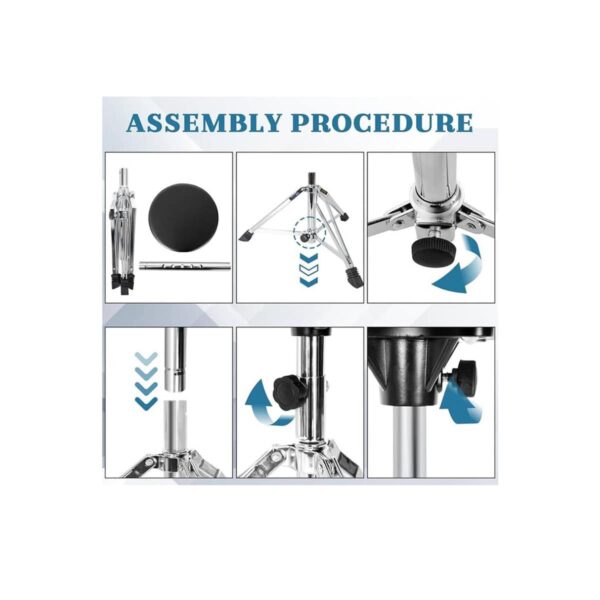 ASSEMBLY PROCEDURE